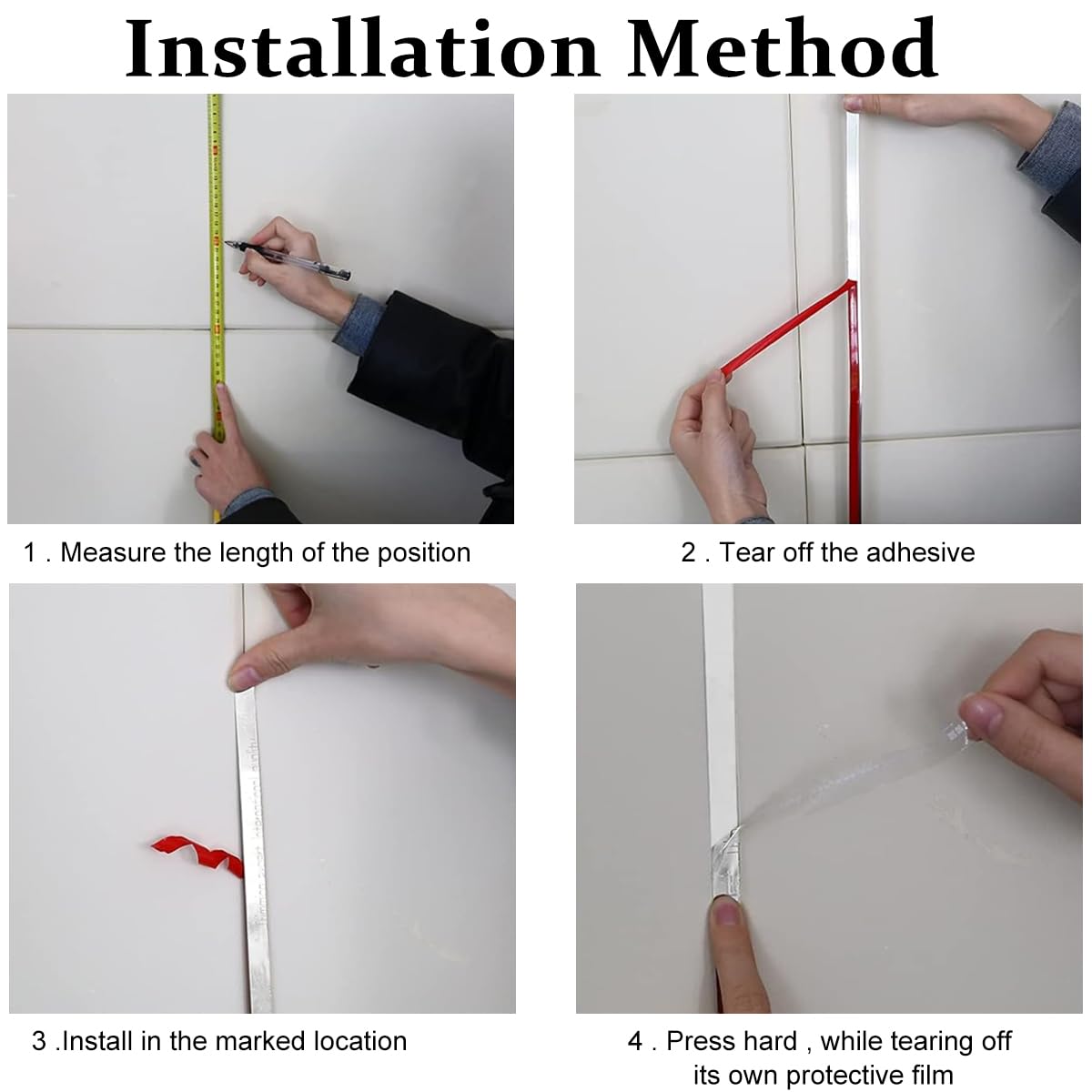 Installation Method

1 . Measure the length of the position

2 . Tear off the adhesive

3 .Install in the marked location

4 . Press hard , while tearing off its own protective film